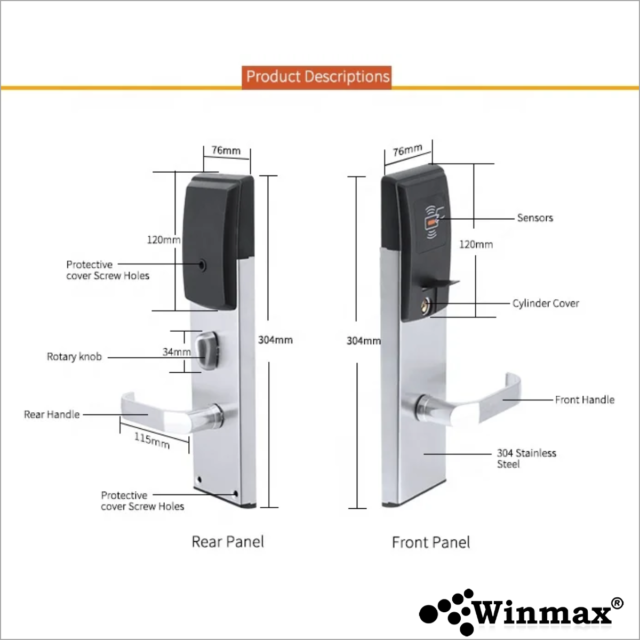 Product Descriptions

76mm

120mm

Protective cover Screw Holes

34mm

Rotary knob

304mm

Rear Handle

115mm

Protective cover Screw Holes

Rear Panel

76mm

Sensors

120mm

Cylinder Cover

304mm

Front Handle

304 Stainless Steel

Front Panel

Winmax®